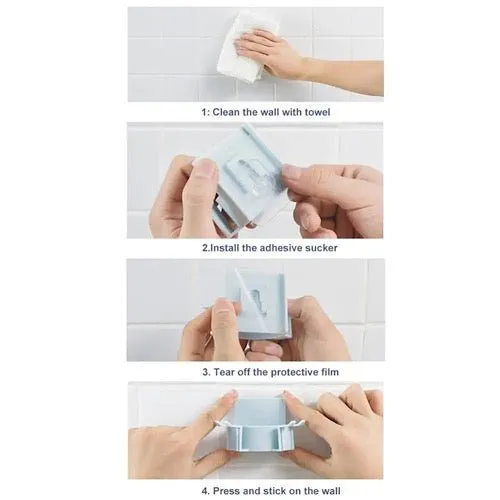 1: Clean the wall with towel

2.Install the adhesive sucker

3. Tear off the protective film

4. Press and stick on the wall