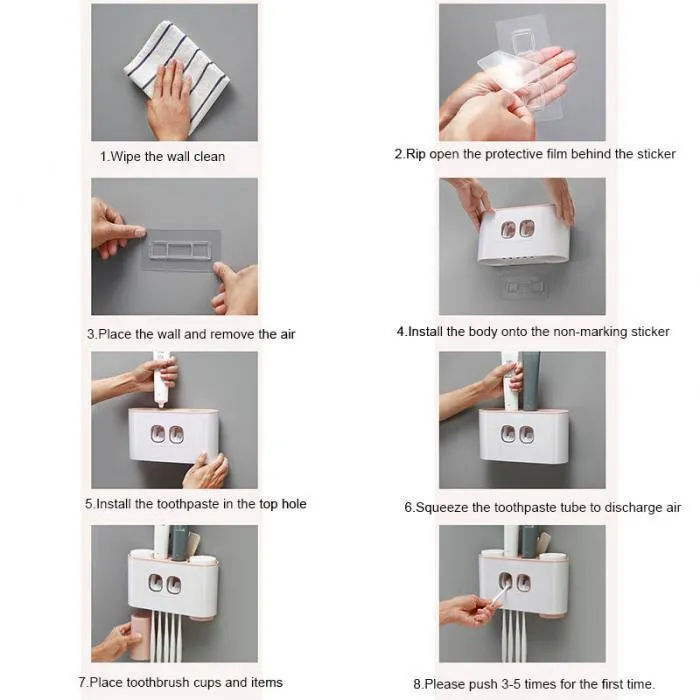 1.Wipe the wall clean

2.Rip open the protective film behind the sticker

3.Place the wall and remove the air

4.Install the body onto the non-marking sticker

5.Install the toothpaste in the top hole

6.Squeeze the toothpaste tube to discharge air

7.Place toothbrush cups and items

8.Please push 3-5 times for the first time.